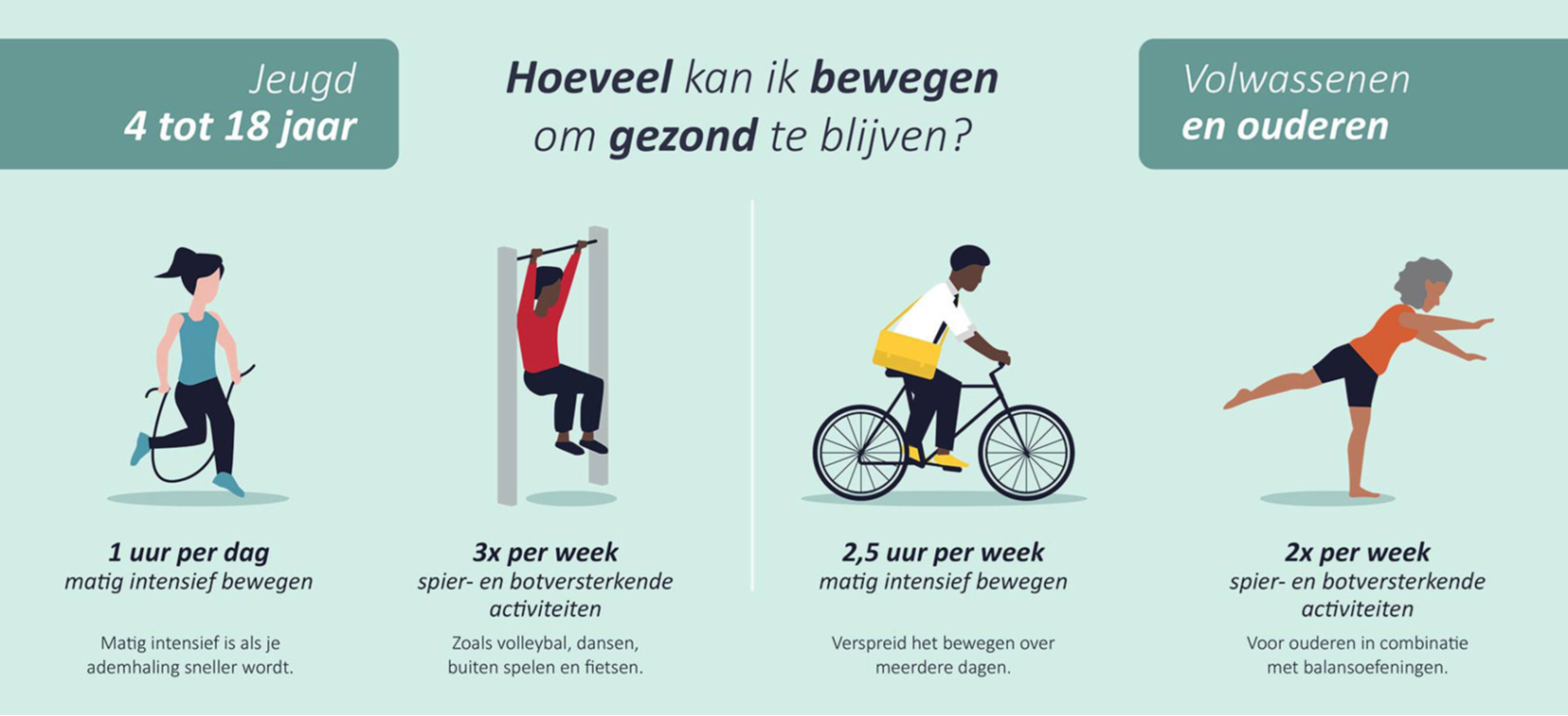 Jeugd
4 tot 18 jaar

Hoeveel kan ik bewegen om gezond te blijven?

Volwassenen
en ouderen

1 uur per dag
matig intensief bewegen

Matig intensief is als je ademhaling sneller wordt.

3x per week
spier- en botversterkende activiteiten

Zoals volleybal, dansen, buiten spelen en fietsen.

2,5 uur per week
matig intensief bewegen

Verspreid het bewegen over meerdere dagen.

2x per week
spier- en botversterkende activiteiten

Voor ouderen in combinatie met balansoefeningen.